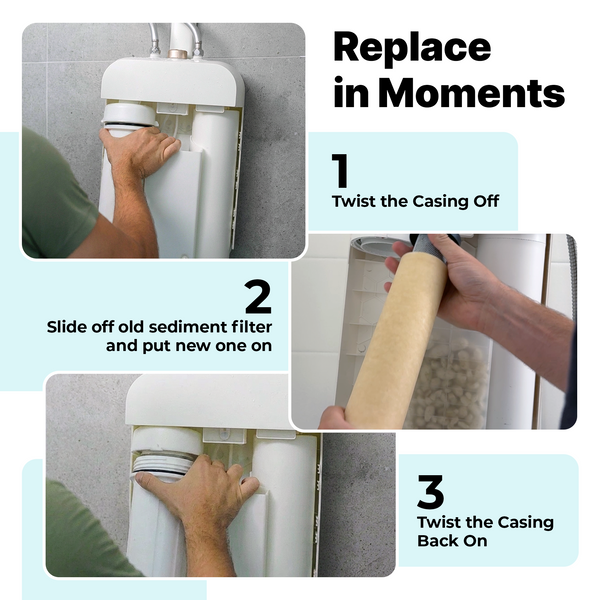 Replace in Moments

1
Twist the Casing Off

2
Slide off old sediment filter and put new one on

3
Twist the Casing Back On